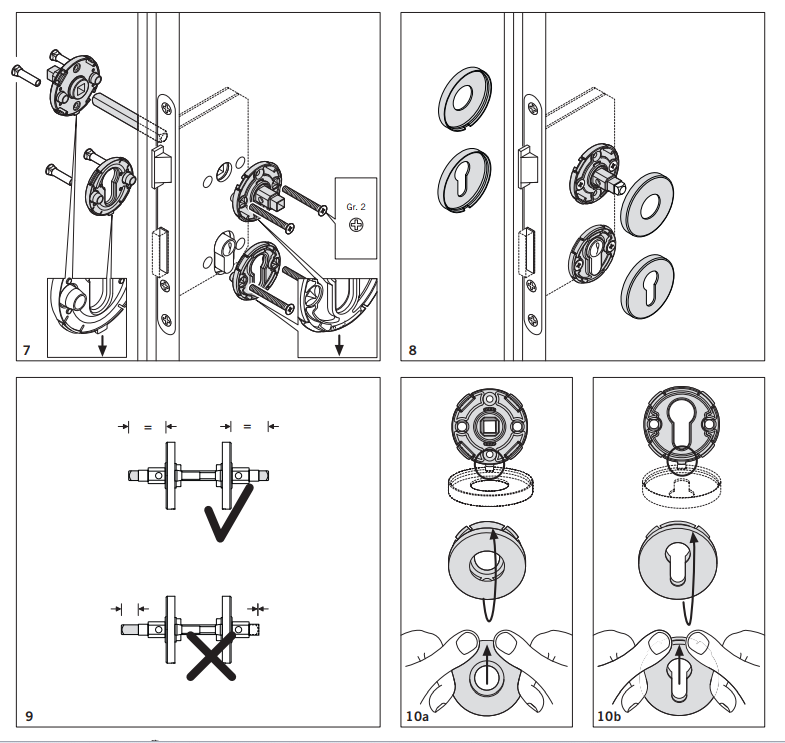 Gr. 2

7

8

=

=

9

10a

10b